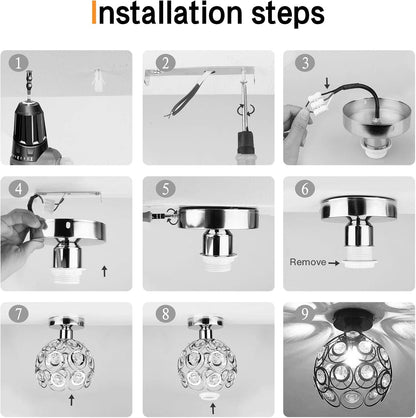 Installation steps

1

2

3

4

5

6

Remove

7

8

9