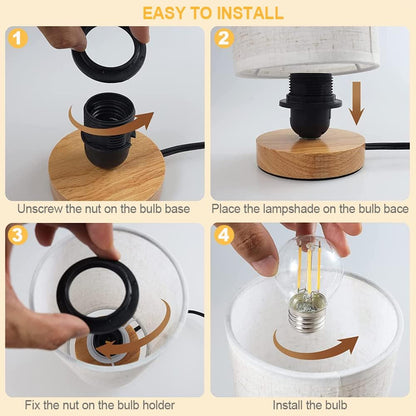 EASY TO INSTALL

1

Unscrew the nut on the bulb base

2

Place the lampshade on the bulb bace

3

Fix the nut on the bulb holder

4

Install the bulb