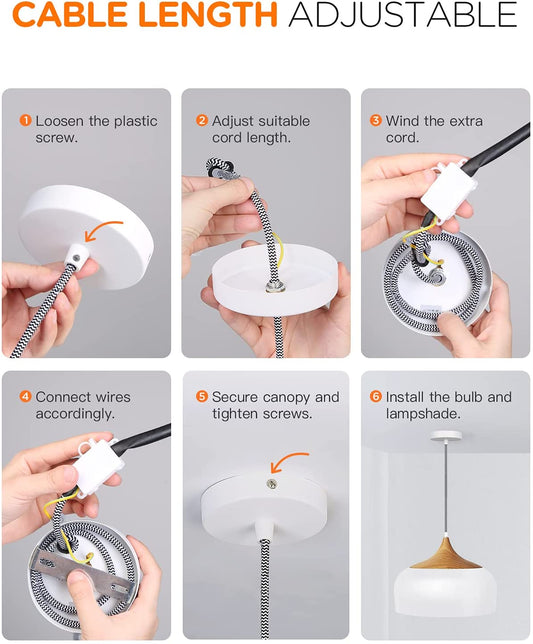 CABLE LENGTH ADJUSTABLE

1 Loosen the plastic screw.

2 Adjust suitable cord length.

3 Wind the extra cord.

4 Connect wires accordingly.

5 Secure canopy and tighten screws.

6 Install the bulb and lampshade.