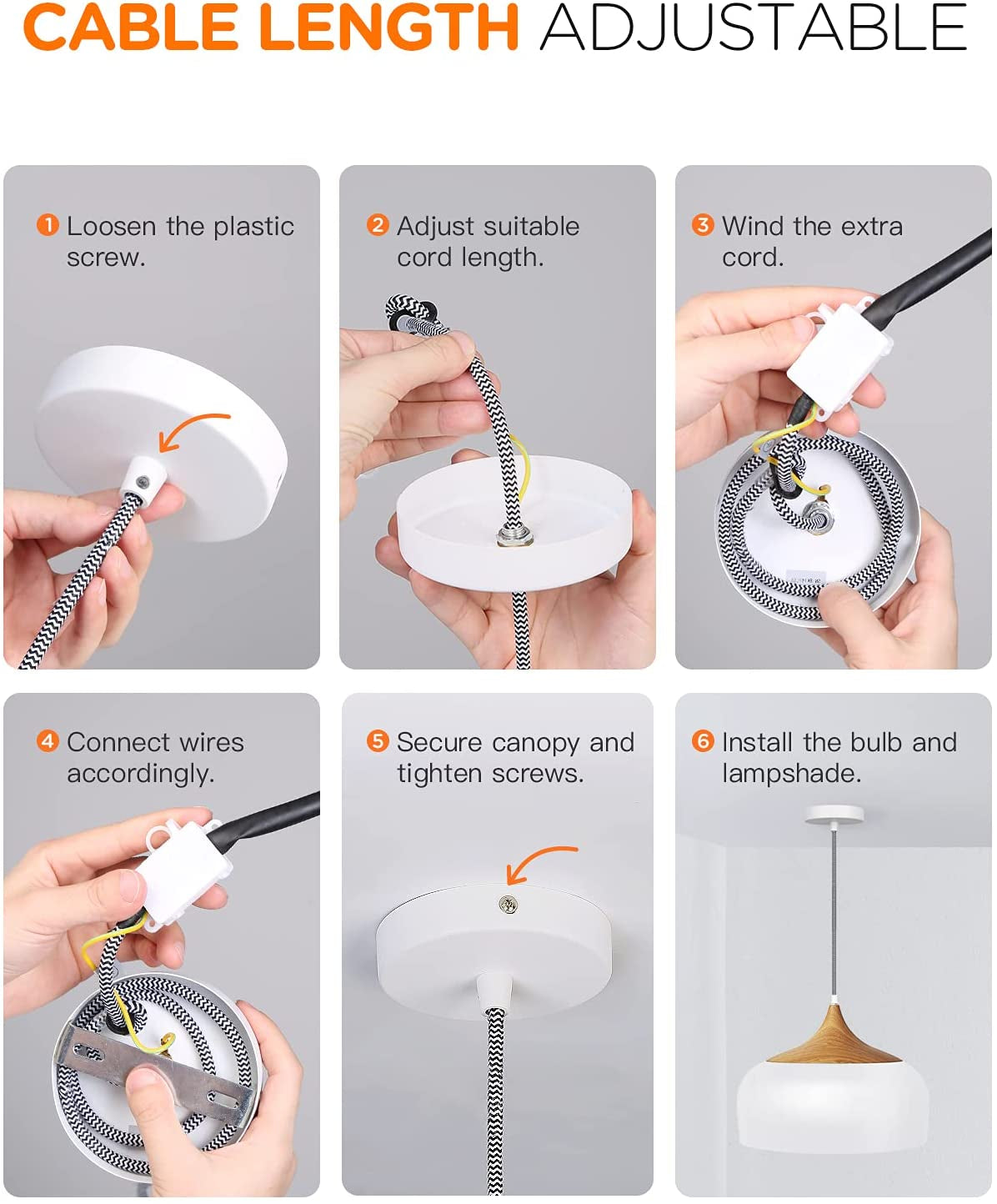 CABLE LENGTH ADJUSTABLE

1 Loosen the plastic screw.

2 Adjust suitable cord length.

3 Wind the extra cord.

4 Connect wires accordingly.

5 Secure canopy and tighten screws.

6 Install the bulb and lampshade.