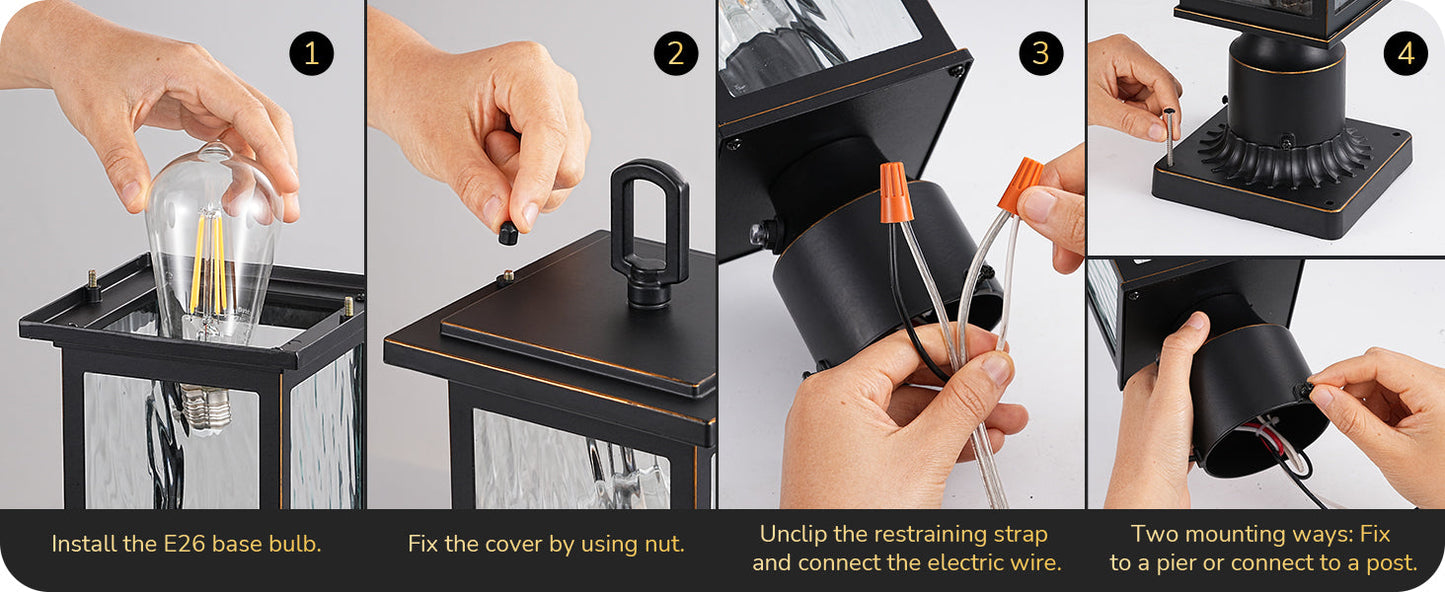 1

2

3

4

Install the E26 base bulb.

Fix the cover by using nut.

Unclip the restraining strap and connect the electric wire.

Two mounting ways: Fix to a pier or connect to a post.