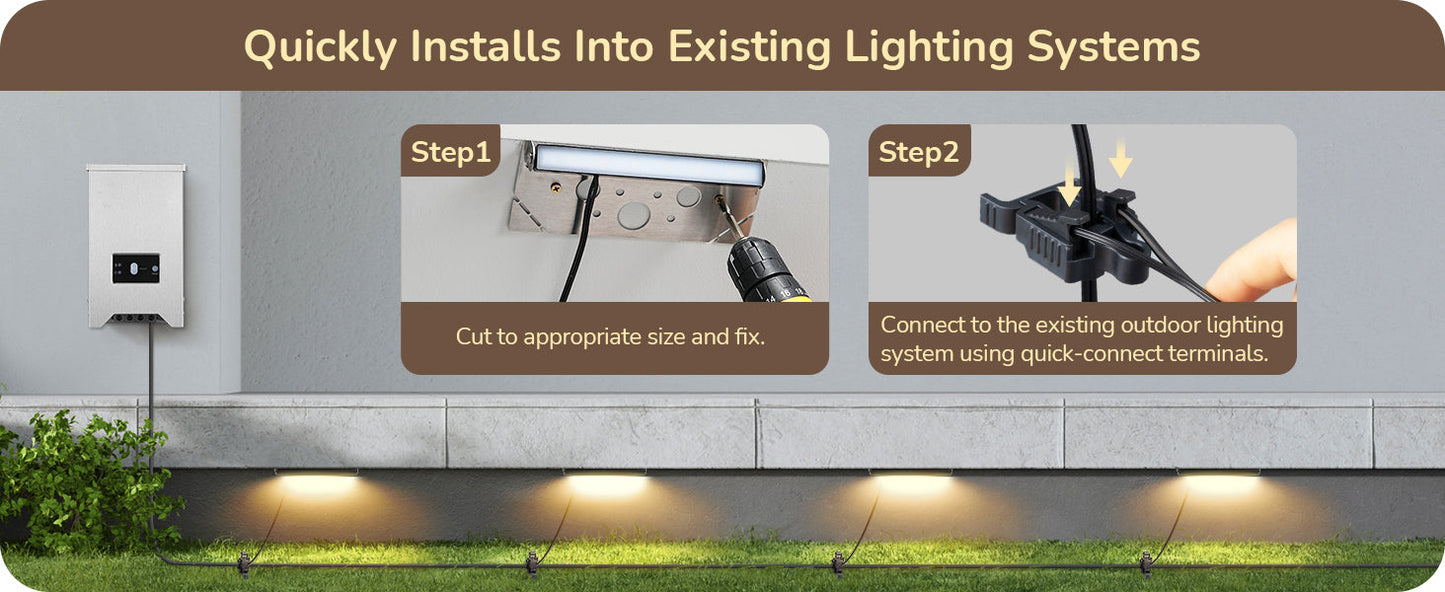 Quickly Installs Into Existing Lighting Systems

Step1

Cut to appropriate size and fix.

Step2

Connect to the existing outdoor lighting system using quick-connect terminals.