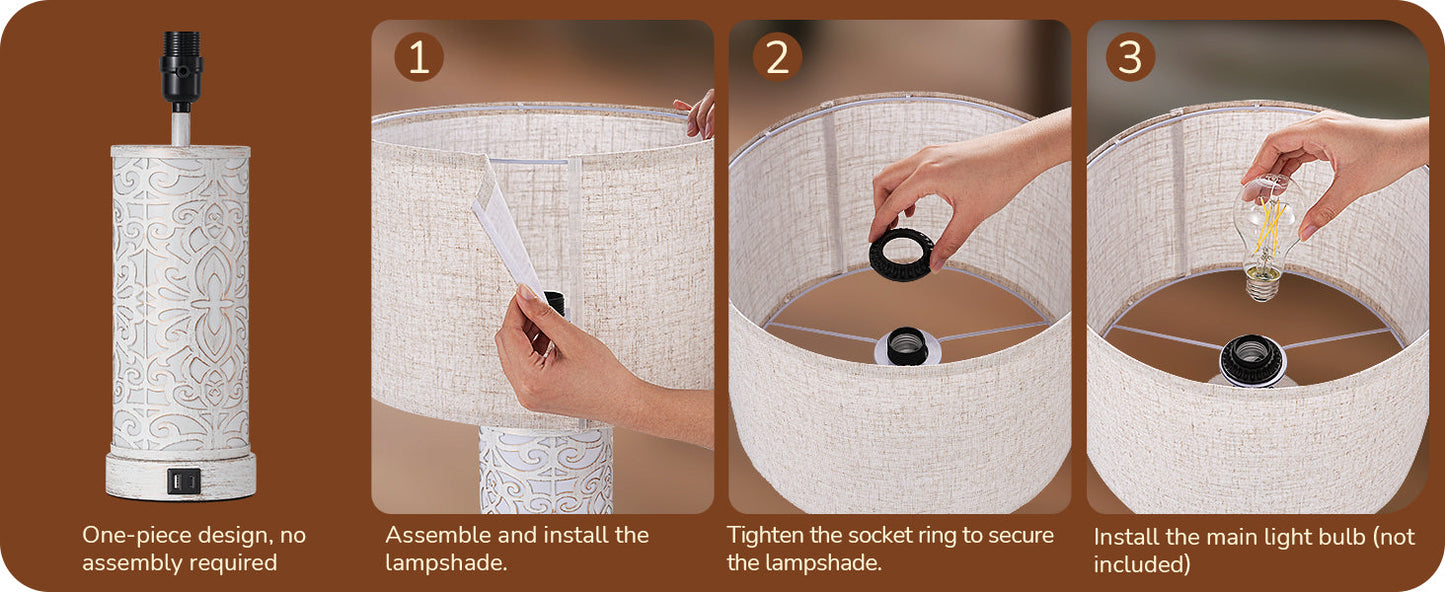 One-piece design, no assembly required

1

Assemble and install the lampshade.

2

Tighten the socket ring to secure the lampshade.

3

Install the main light bulb (not included)