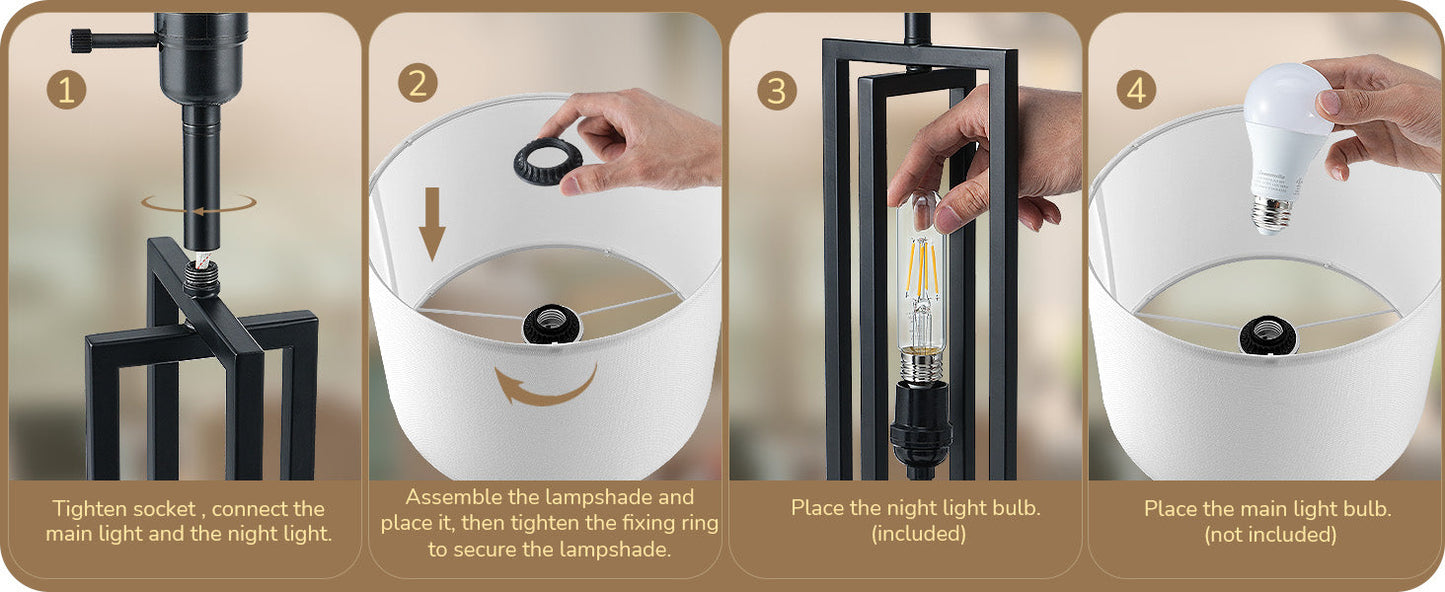 1

Tighten socket , connect the main light and the night light.

2

Assemble the lampshade and place it, then tighten the fixing ring to secure the lampshade.

3

Place the night light bulb. (included)

4

Place the main light bulb. (not included)