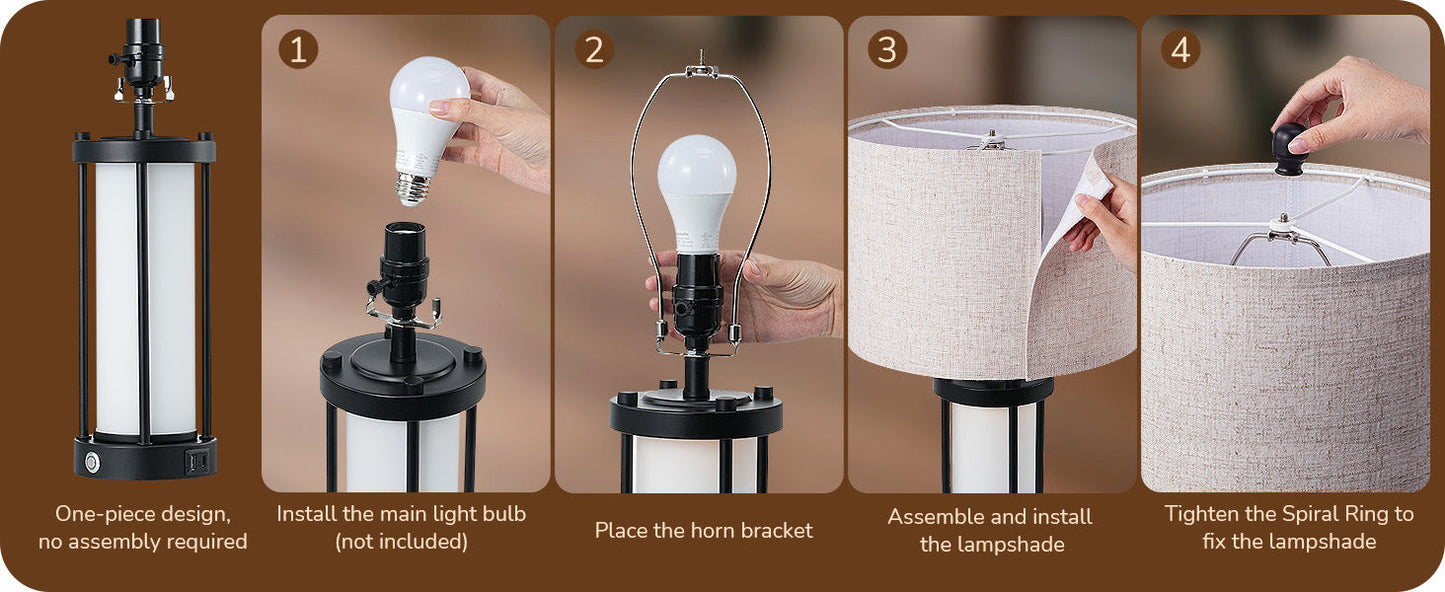 One-piece design, no assembly required

1

Install the main light bulb (not included)

2

Place the horn bracket

3

Assemble and install the lampshade

4

Tighten the Spiral Ring to fix the lampshade