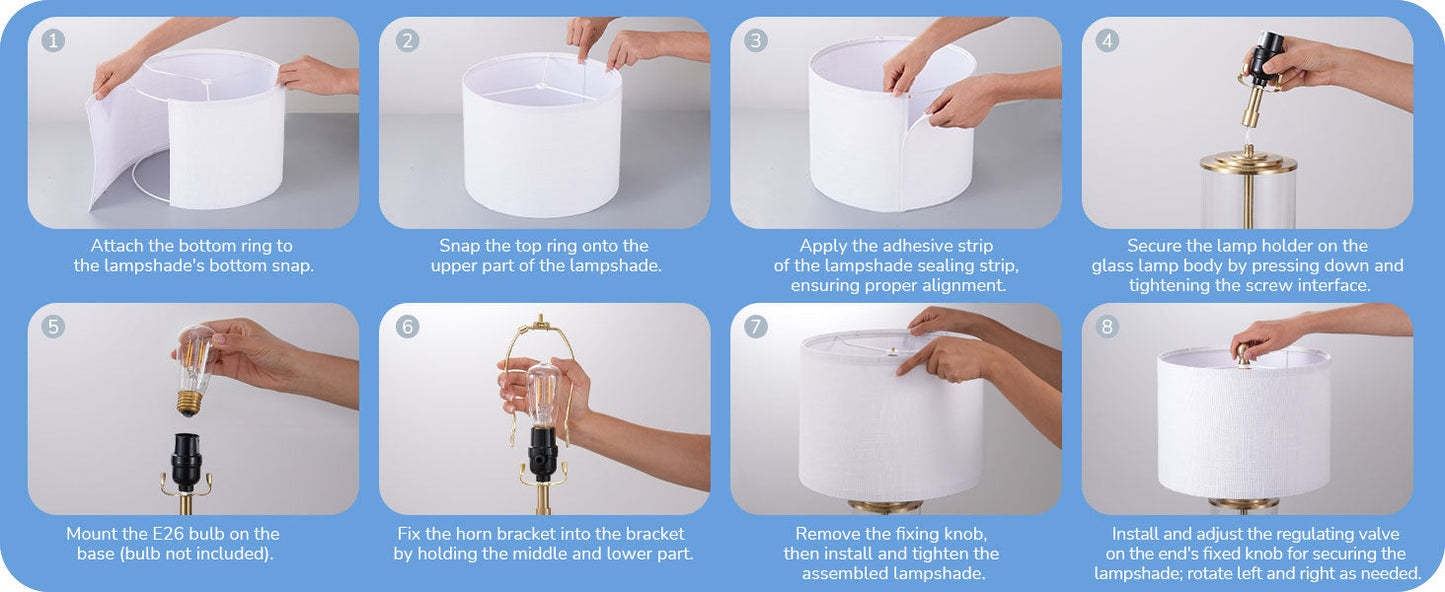 1

Attach the bottom ring to the lampshade's bottom snap.

2

Snap the top ring onto the upper part of the lampshade.

3

Apply the adhesive strip of the lampshade sealing strip, ensuring proper alignment.

4

Secure the lamp holder on the glass lamp body by pressing down and tightening the screw interface.

5

Mount the E26 bulb on the base (bulb not included).

6

Fix the horn bracket into the bracket by holding the middle and lower part.

7

Remove the fixing knob, then install and tighten the assembled lampshade.

8

Install and adjust the regulating valve on the end's fixed knob for securing the lampshade; rotate left and right as needed.