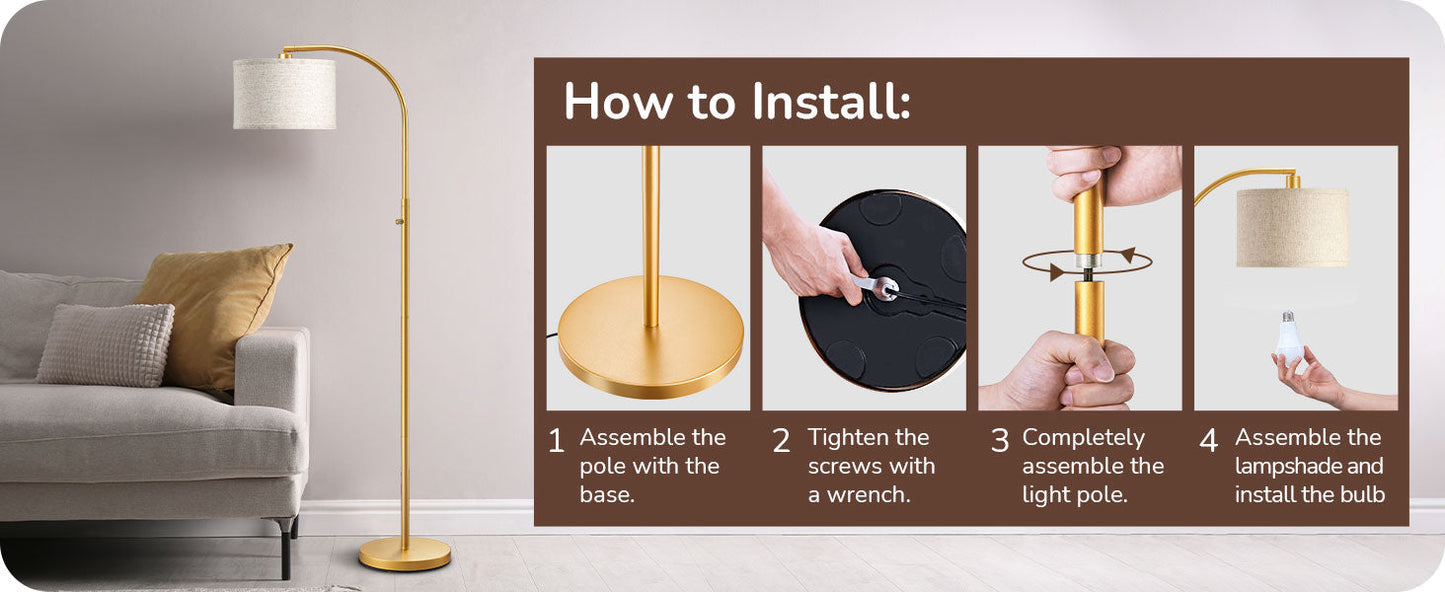 How to Install:

1 Assemble the pole with the base.

2 Tighten the screws with a wrench.

3 Completely assemble the light pole.

4 Assemble the lampshade and install the bulb