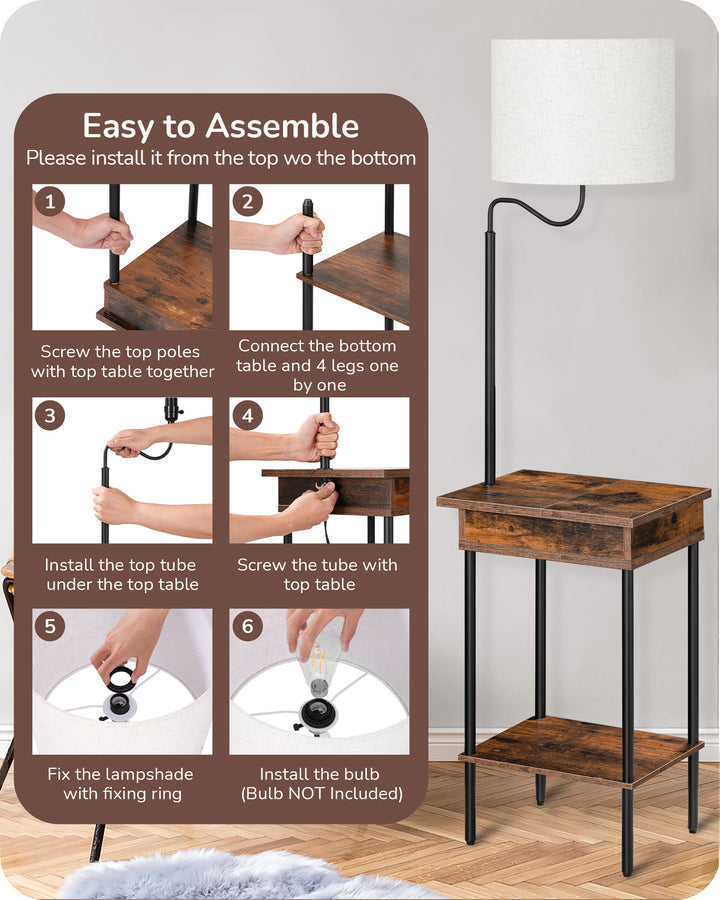 Easy to Assemble
Please install it from the top wo the bottom

1
Screw the top poles with top table together

2
Connect the bottom table and 4 legs one by one

3
Install the top tube under the top table

4
Screw the tube with top table

5
Fix the lampshade with fixing ring

6
Install the bulb (Bulb NOT Included)