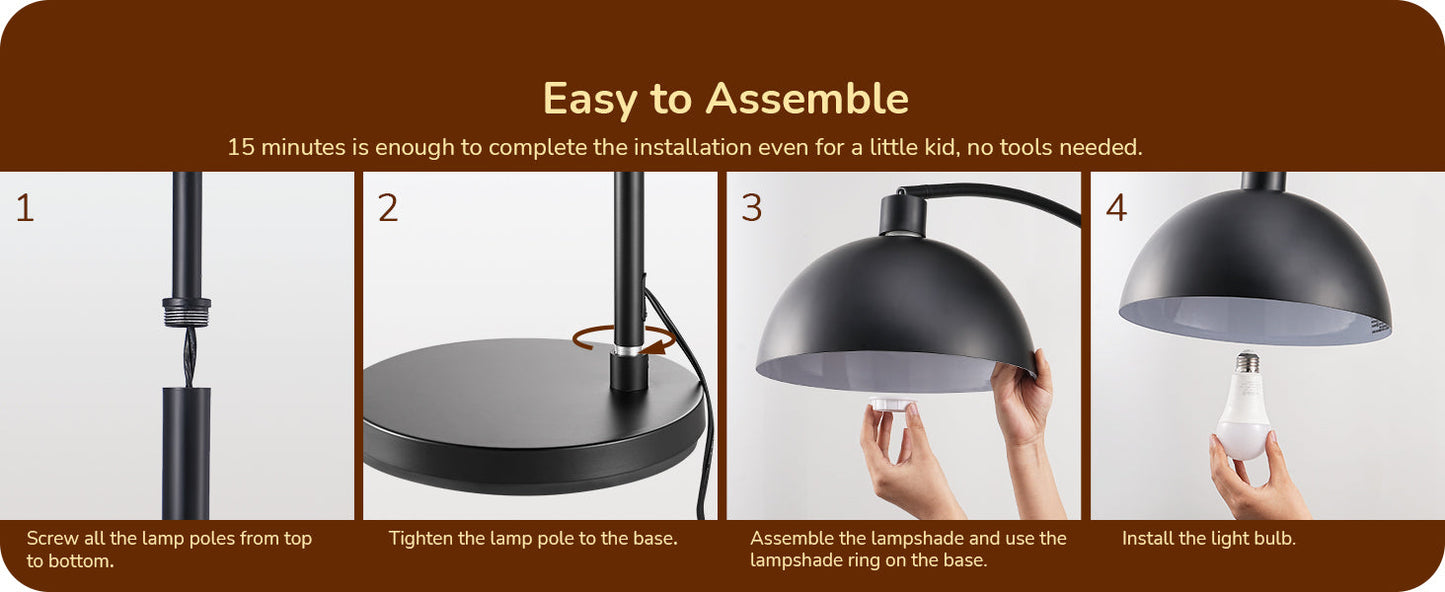 Easy to Assemble

15 minutes is enough to complete the installation even for a little kid, no tools needed.

1

Screw all the lamp poles from top to bottom.

2

Tighten the lamp pole to the base.

3

Assemble the lampshade and use the lampshade ring on the base.

4

Install the light bulb.