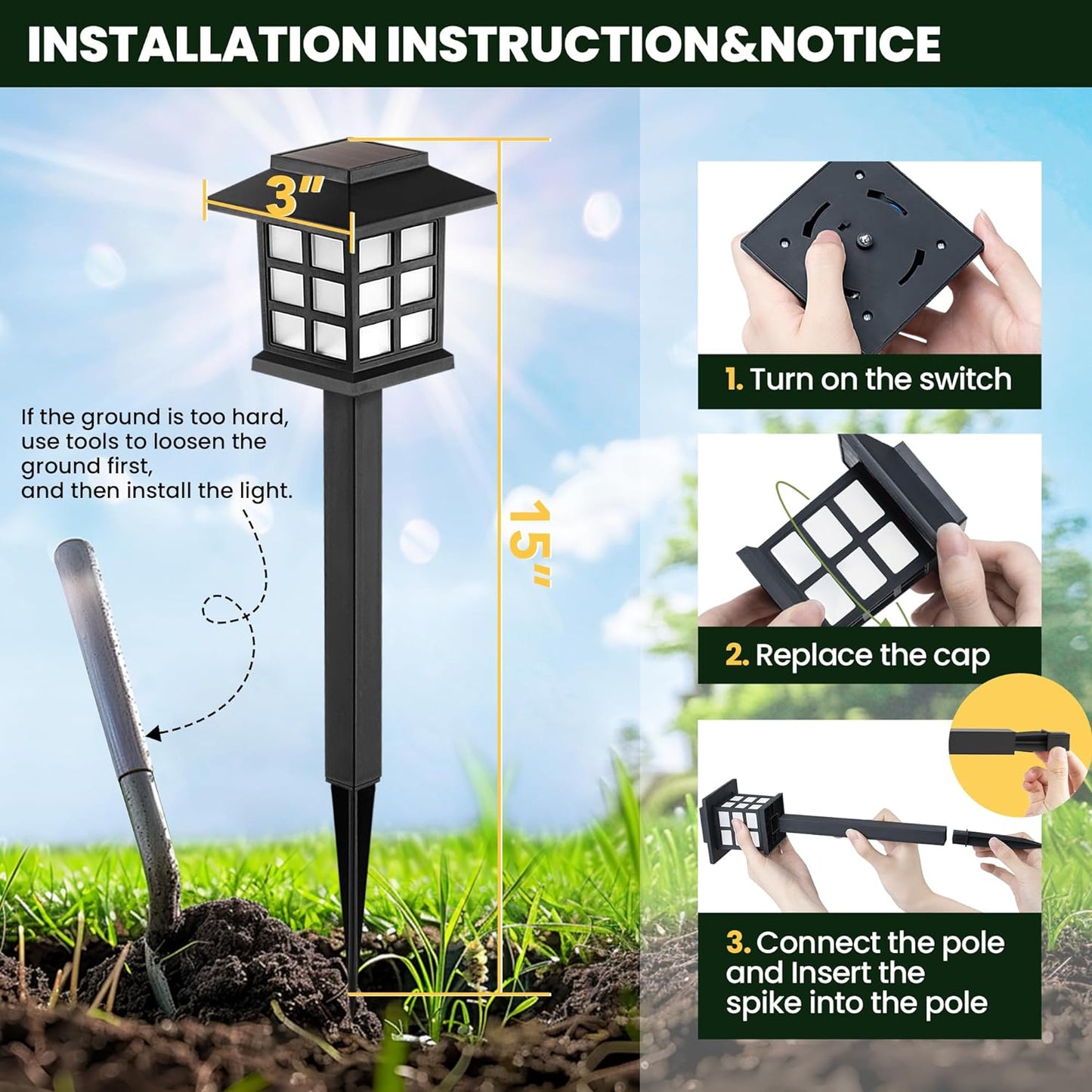 INSTALLATION INSTRUCTION&NOTICE

3"

15"

If the ground is too hard, use tools to loosen the ground first, and then install the light.

1. Turn on the switch

2. Replace the cap

3. Connect the pole and Insert the spike into the pole