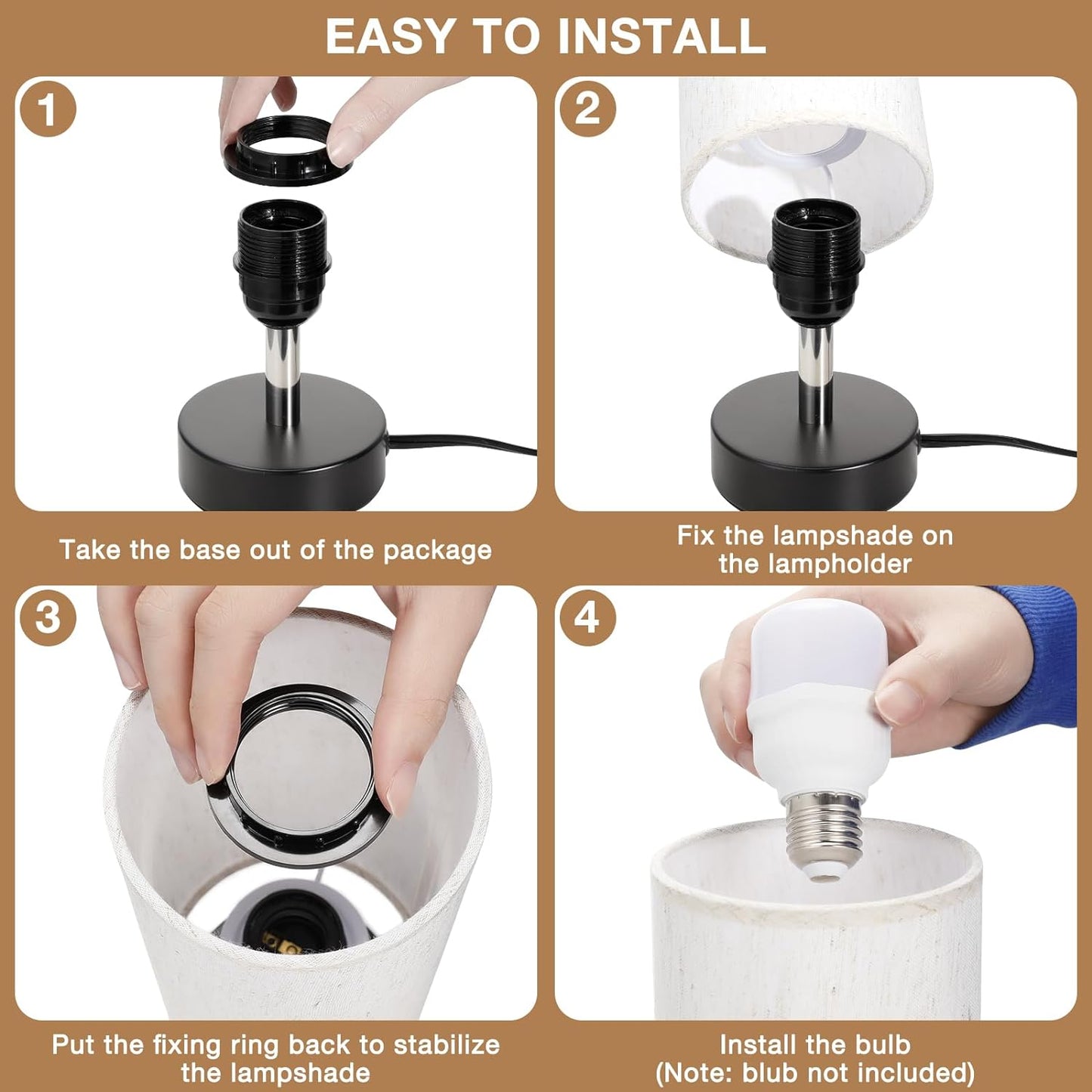 EASY TO INSTALL

1

Take the base out of the package

2

Fix the lampshade on the lampholder

3

Put the fixing ring back to stabilize the lampshade

4

Install the bulb
(Note: blub not included)