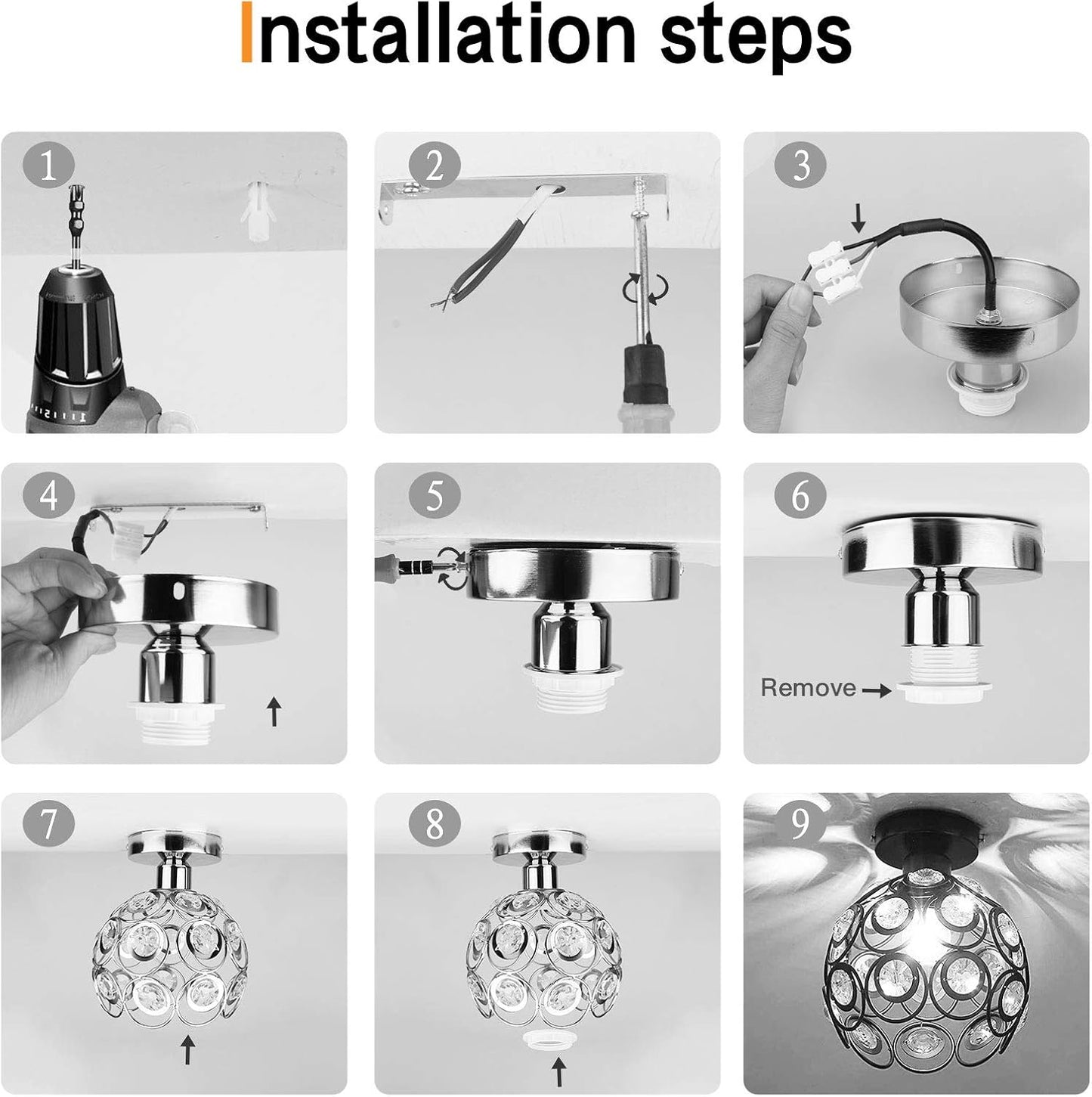 Installation steps

1

2

3

4

5

6

Remove

7

8

9