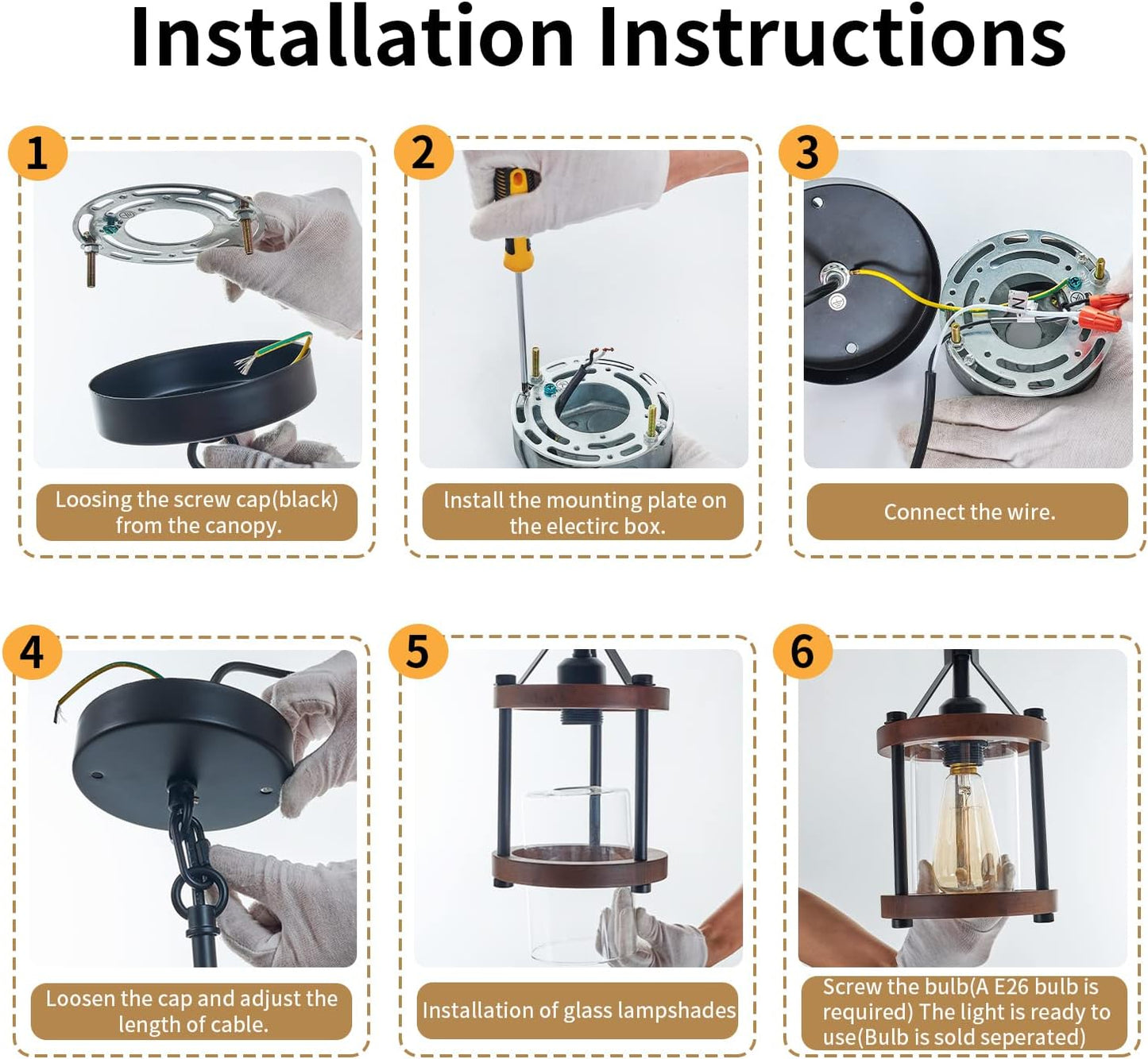 Installation Instructions

1
Loosing the screw cap(black) from the canopy.

2
Install the mounting plate on the electirc box.

3
N
Connect the wire.

4
Loosen the cap and adjust the length of cable.

5
Installation of glass lampshades

6
Screw the bulb(A E26 bulb is required) The light is ready to use(Bulb is sold seperated)