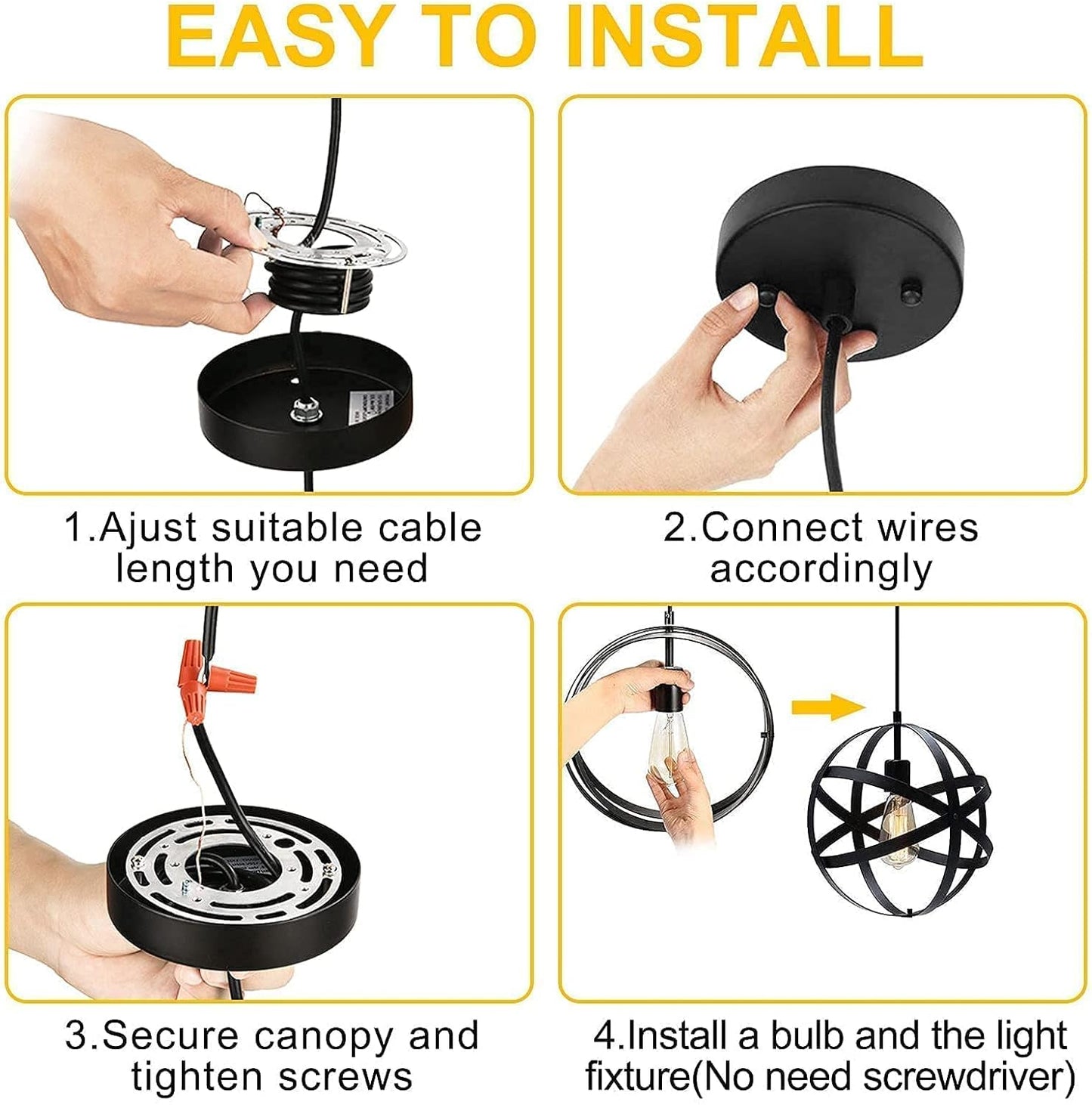 EASY TO INSTALL

1.Ajust suitable cable length you need

2.Connect wires accordingly

3.Secure canopy and tighten screws

4.Install a bulb and the light fixture(No need screwdriver)