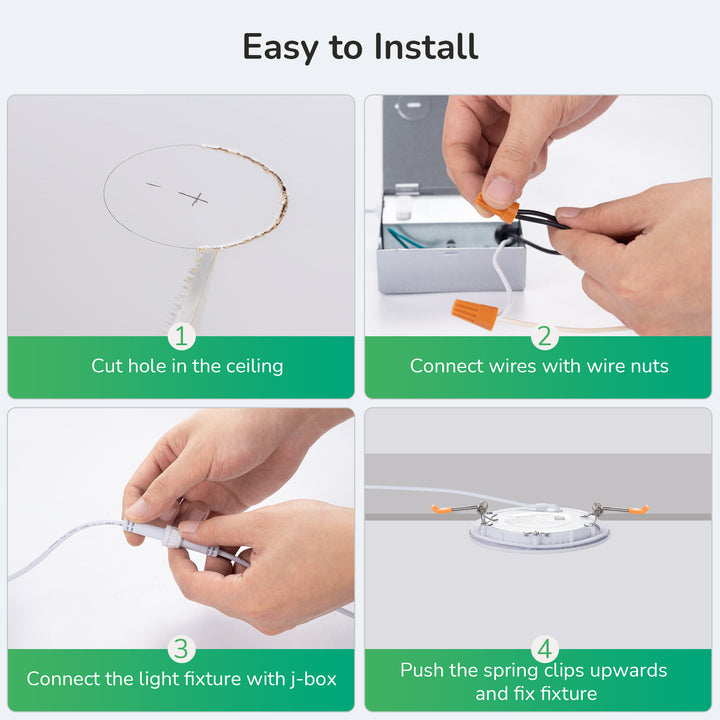 Easy to Install

1
Cut hole in the ceiling

2
Connect wires with wire nuts

3
Connect the light fixture with j-box

4
Push the spring clips upwards and fix fixture