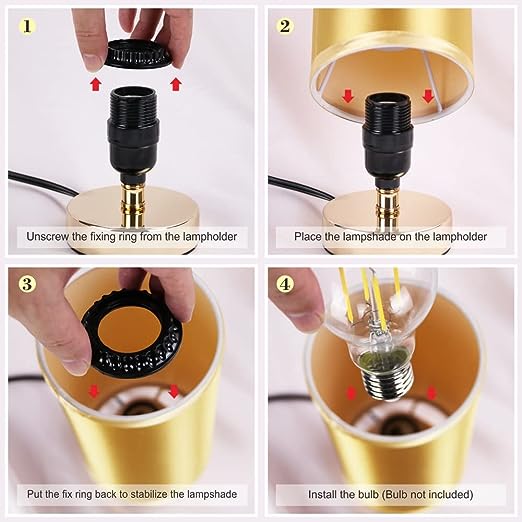 1

Unscrew the fixing ring from the lampholder

2

Place the lampshade on the lampholder

3

Put the fix ring back to stabilize the lampshade

4

Install the bulb (Bulb not included)