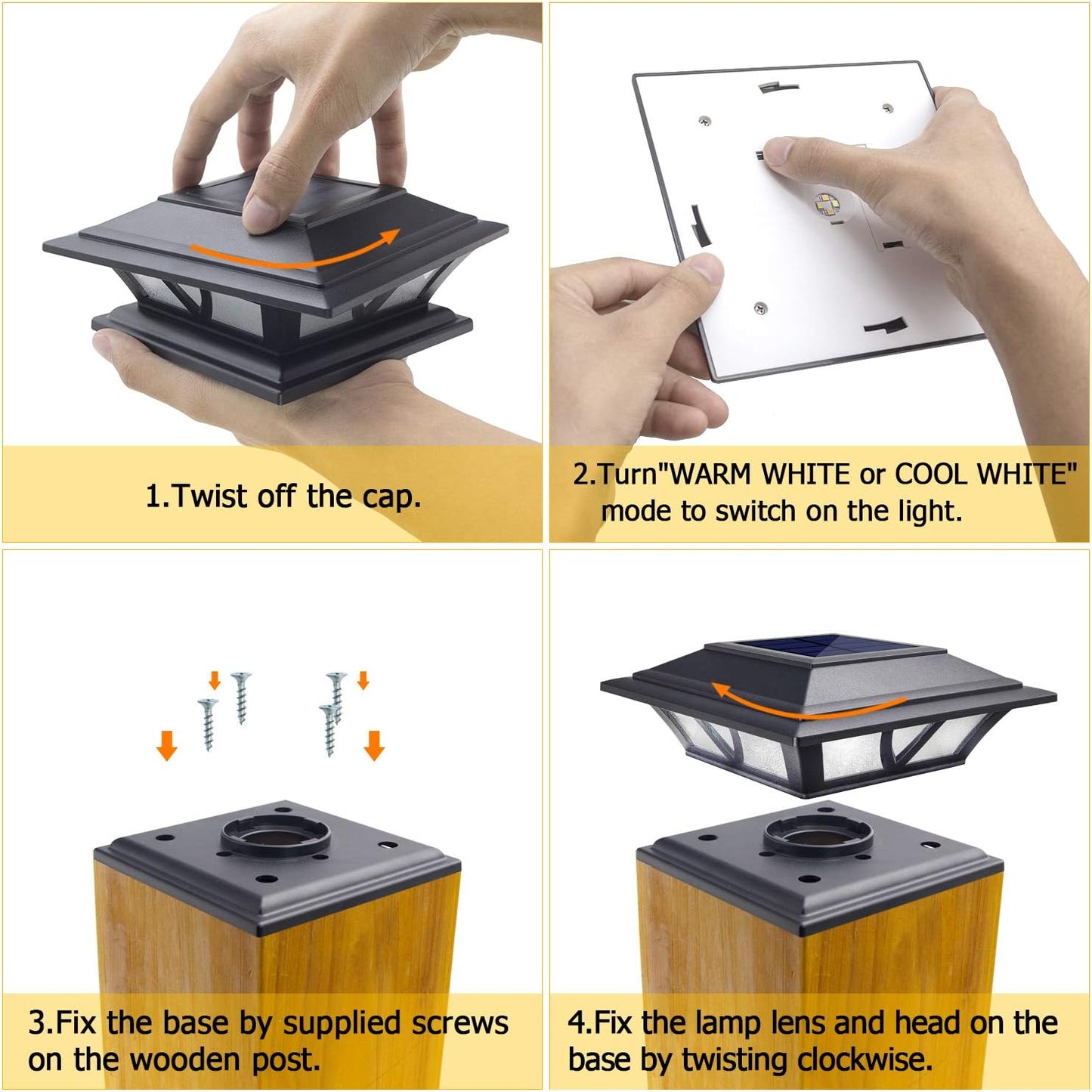 1.Twist off the cap.

2.Turn"WARM WHITE or COOL WHITE" mode to switch on the light.

3.Fix the base by supplied screws on the wooden post.

4.Fix the lamp lens and head on the base by twisting clockwise.