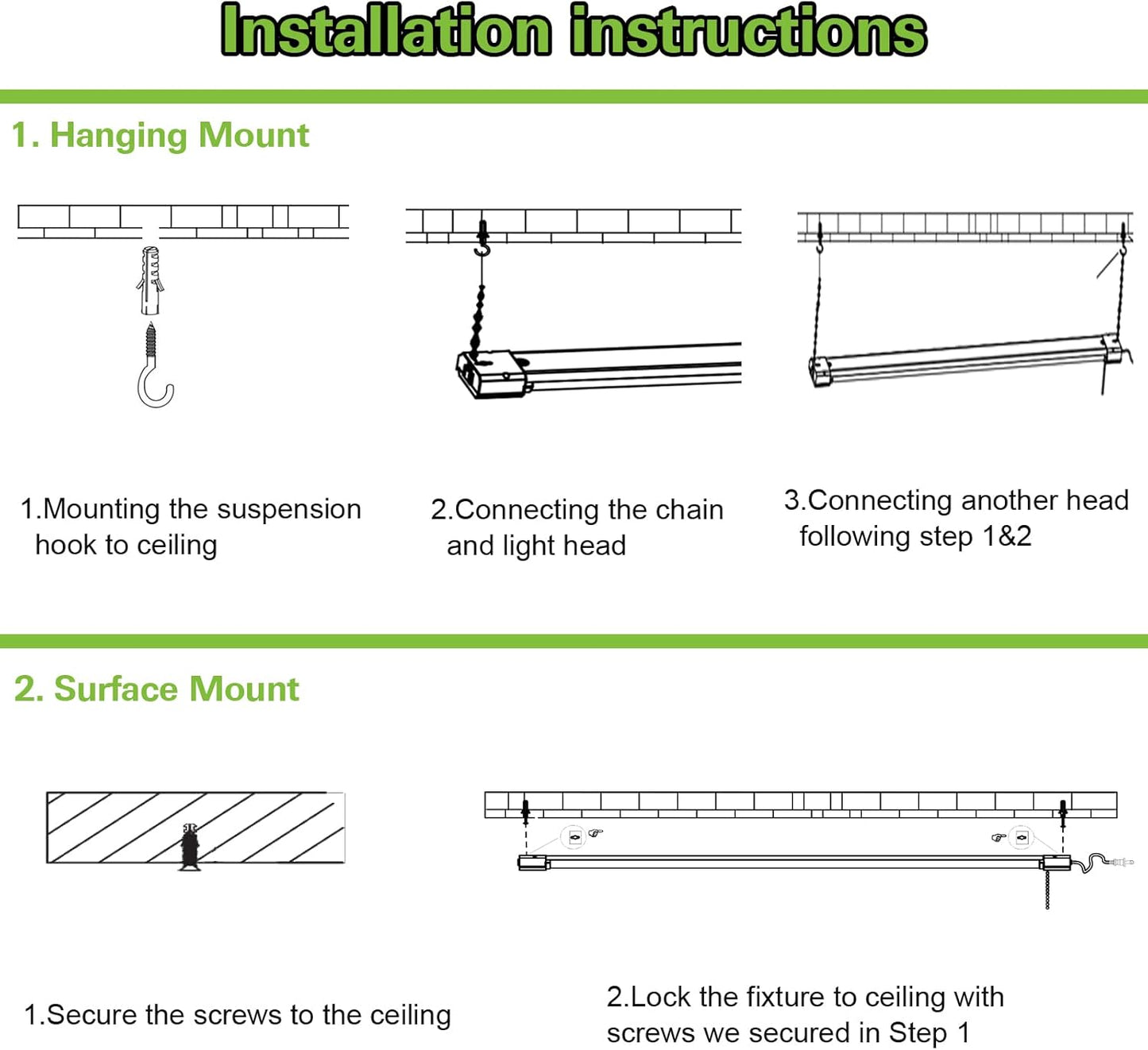 Installation instructions

1. Hanging Mount

1.Mounting the suspension hook to ceiling

2.Connecting the chain and light head

3.Connecting another head following step 1&2

2. Surface Mount

1.Secure the screws to the ceiling

2.Lock the fixture to ceiling with screws we secured in Step 1