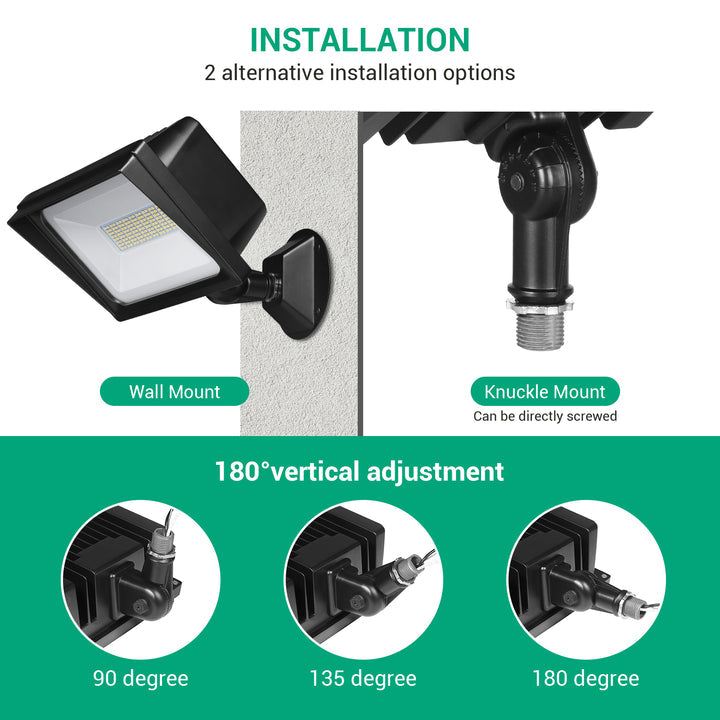 INSTALLATION
2 alternative installation options

Wall Mount

Knuckle Mount
Can be directly screwed

180°vertical adjustment

90 degree

135 degree

180 degree